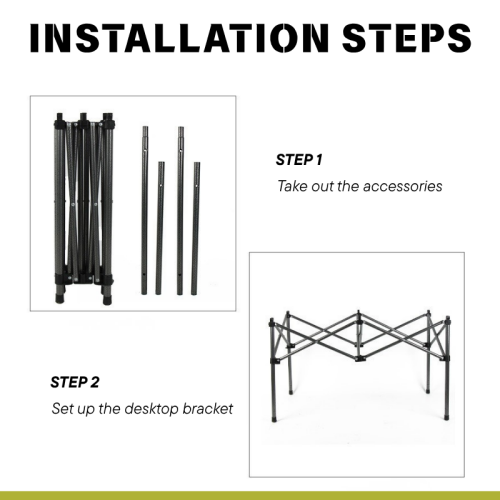 INSTALLATION STEPS

STEP 1

Take out the accessories

STEP 2

Set up the desktop bracket